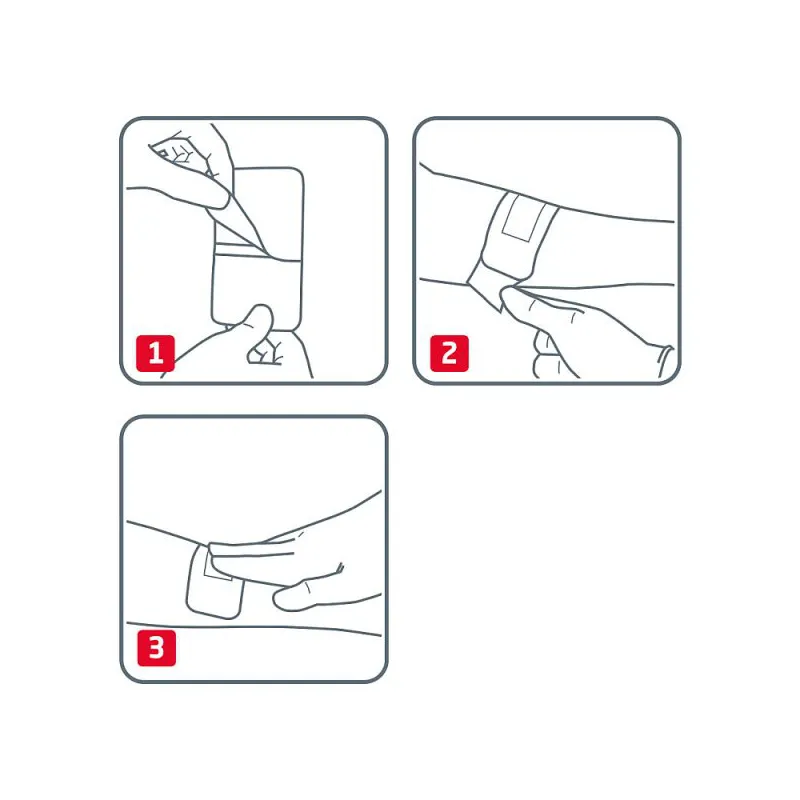 1

2

3