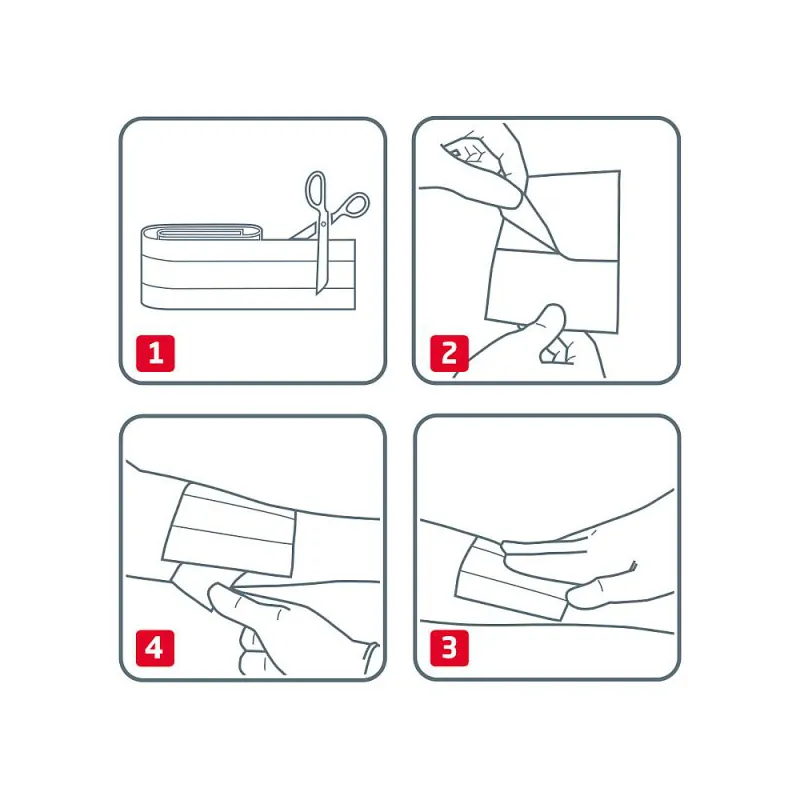 1

2

4

3