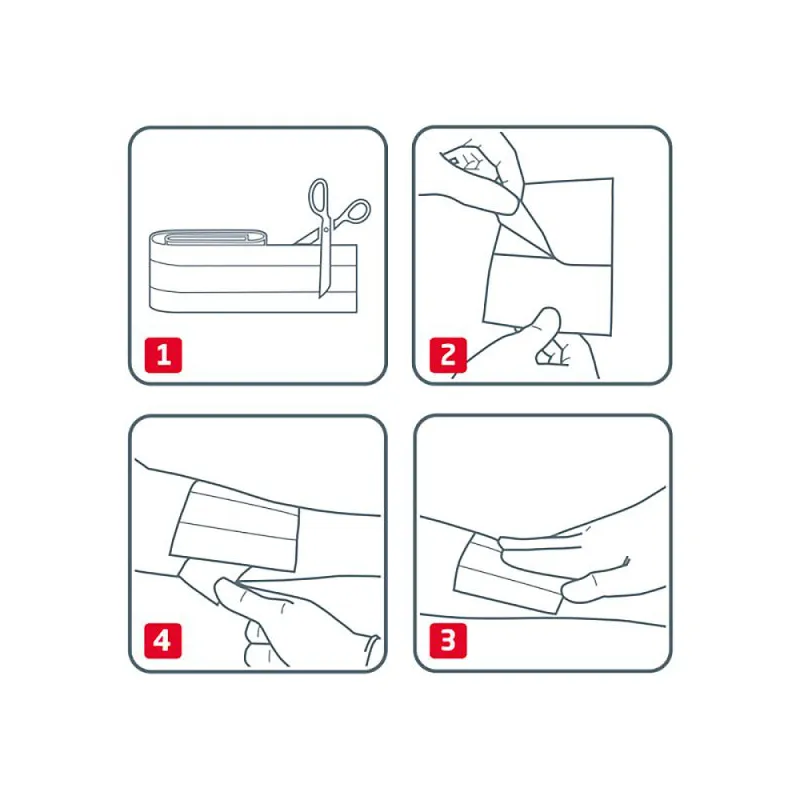 1

2

4

3