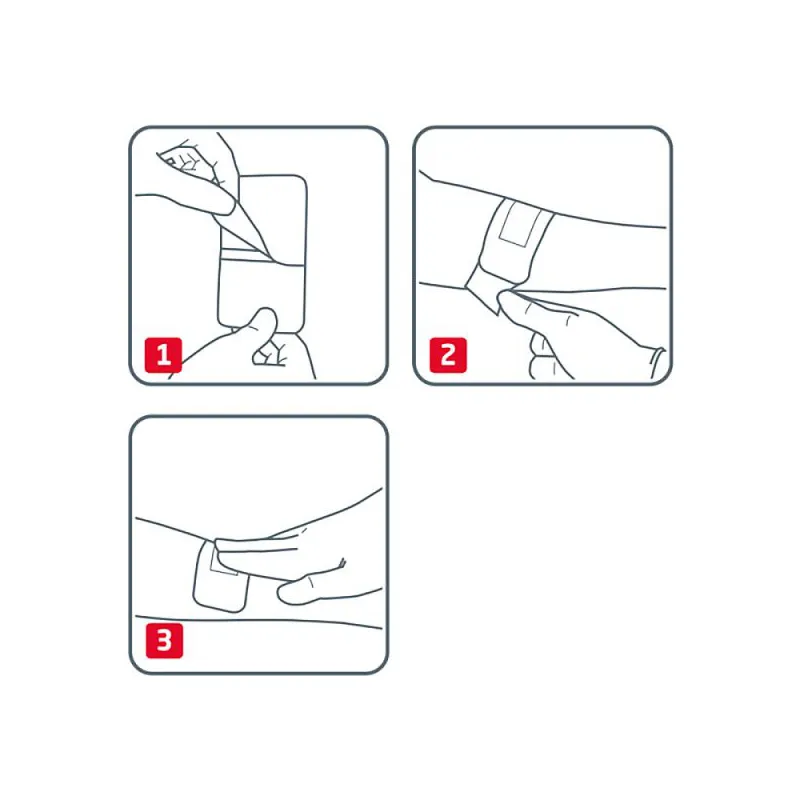 1

2

3