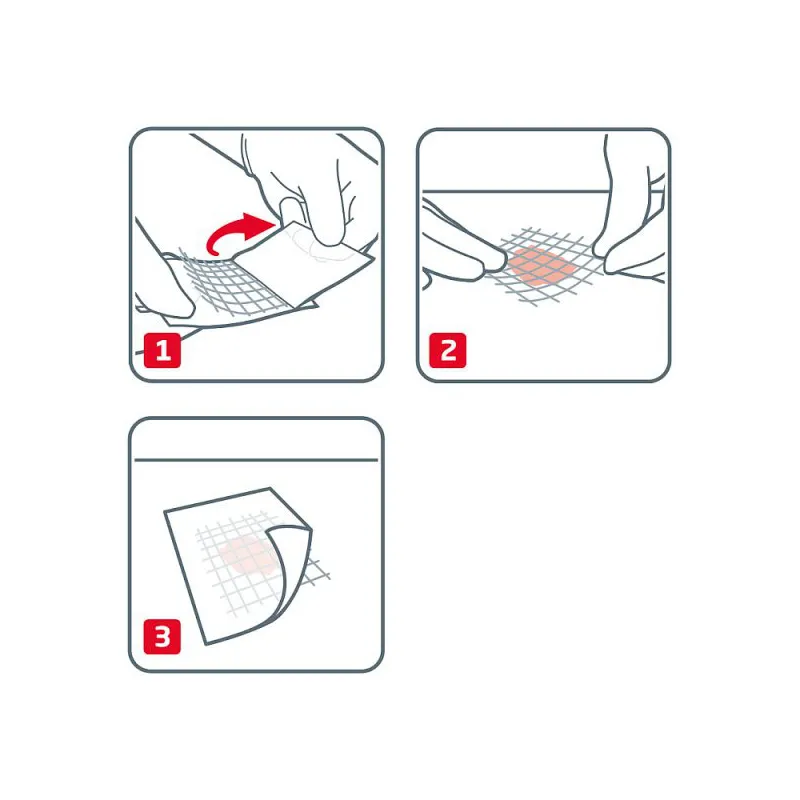 1

2

3