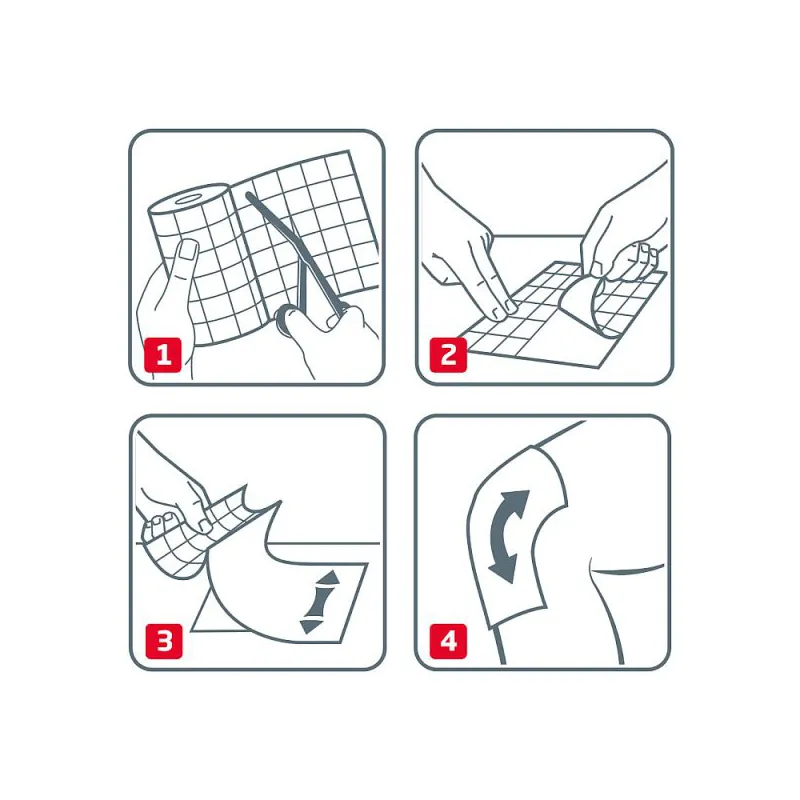 1

2

3

4