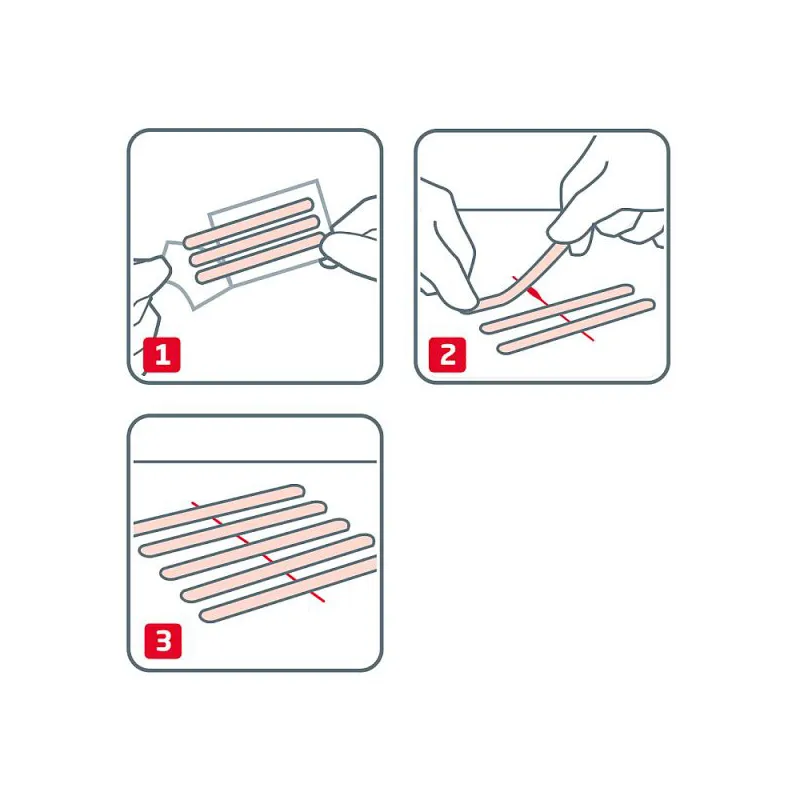 1

2

3