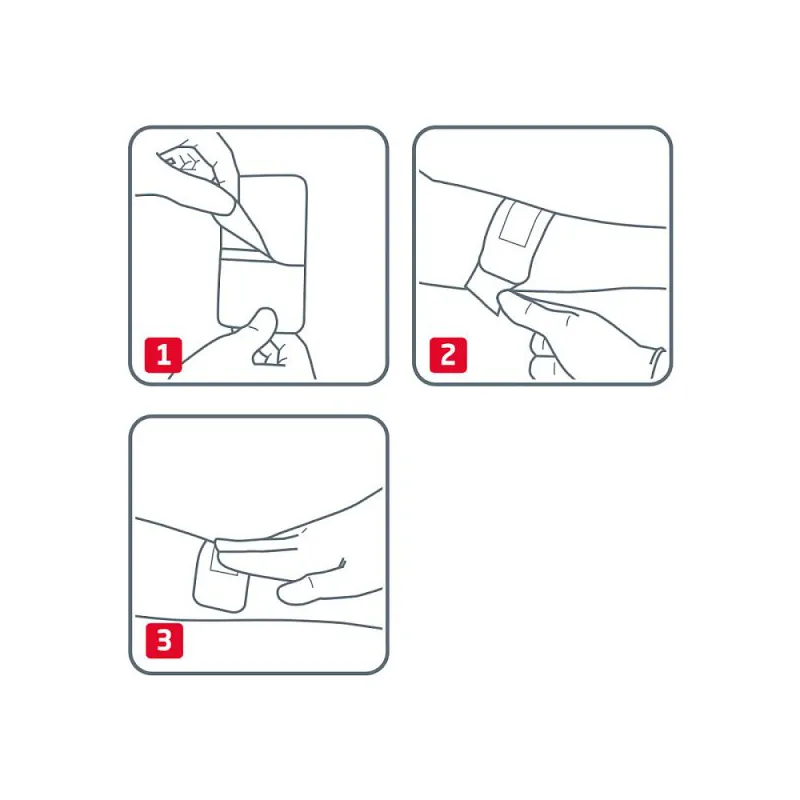 1

2

3